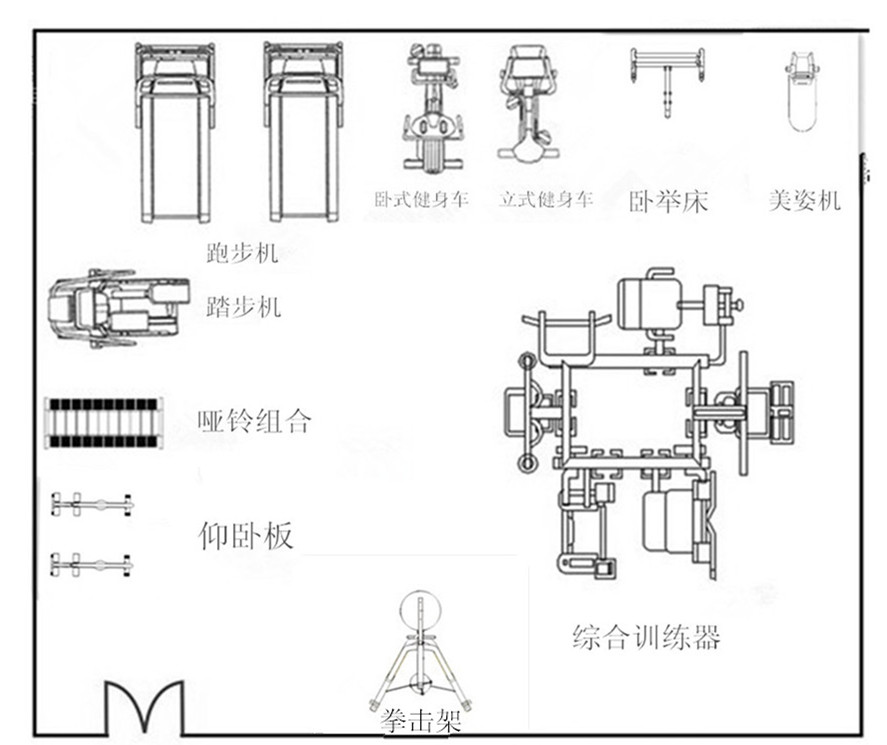 卧式健身车

立式健身车

卧举床

美姿机

跑步机

踏步机

哑铃组合

仰卧板

综合训练器

拳击架